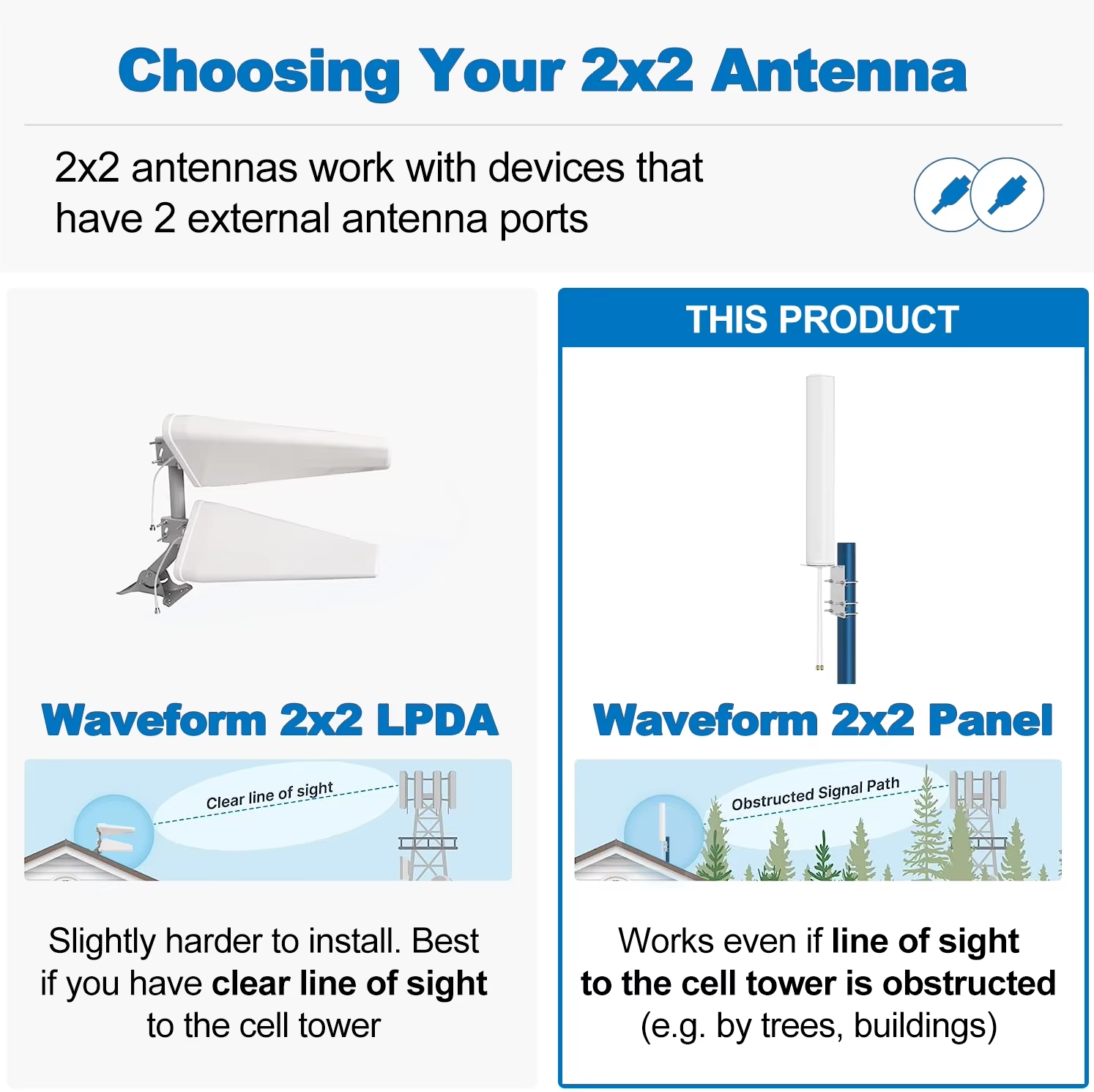 Choosing Your 2x2 Antenna

2x2 antennas work with devices that have 2 external antenna ports

Waveform 2x2 LPDA

Clear line of sight

Slightly harder to install. Best if you have clear line of sight to the cell tower

THIS PRODUCT

Waveform 2x2 Panel

Obstructed Signal Path

Works even if line of sight to the cell tower is obstructed (e.g. by trees, buildings)