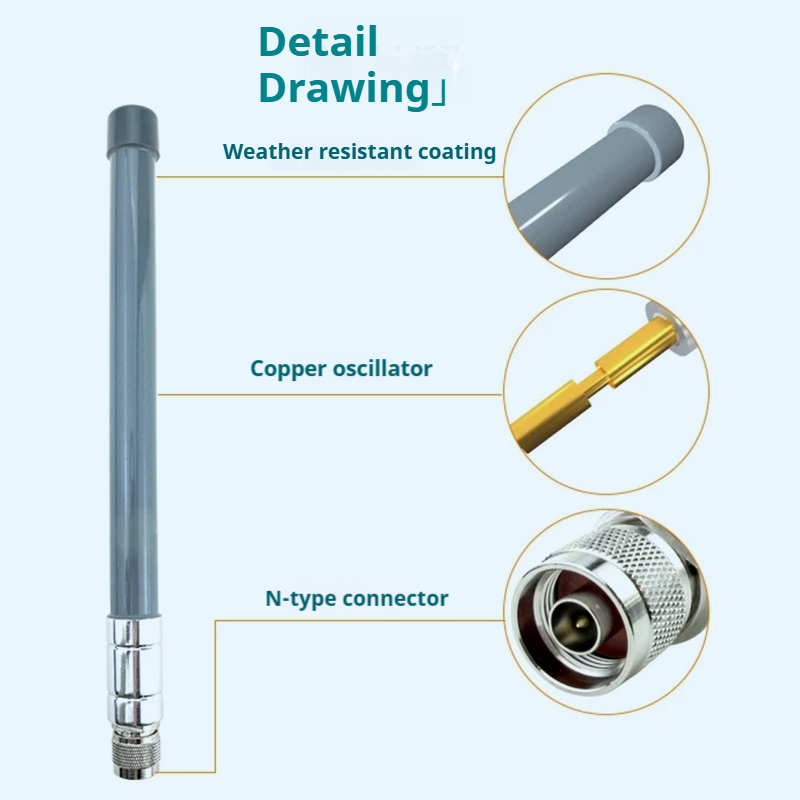 Detail Drawing」

Weather resistant coating

Copper oscillator

N-type connector