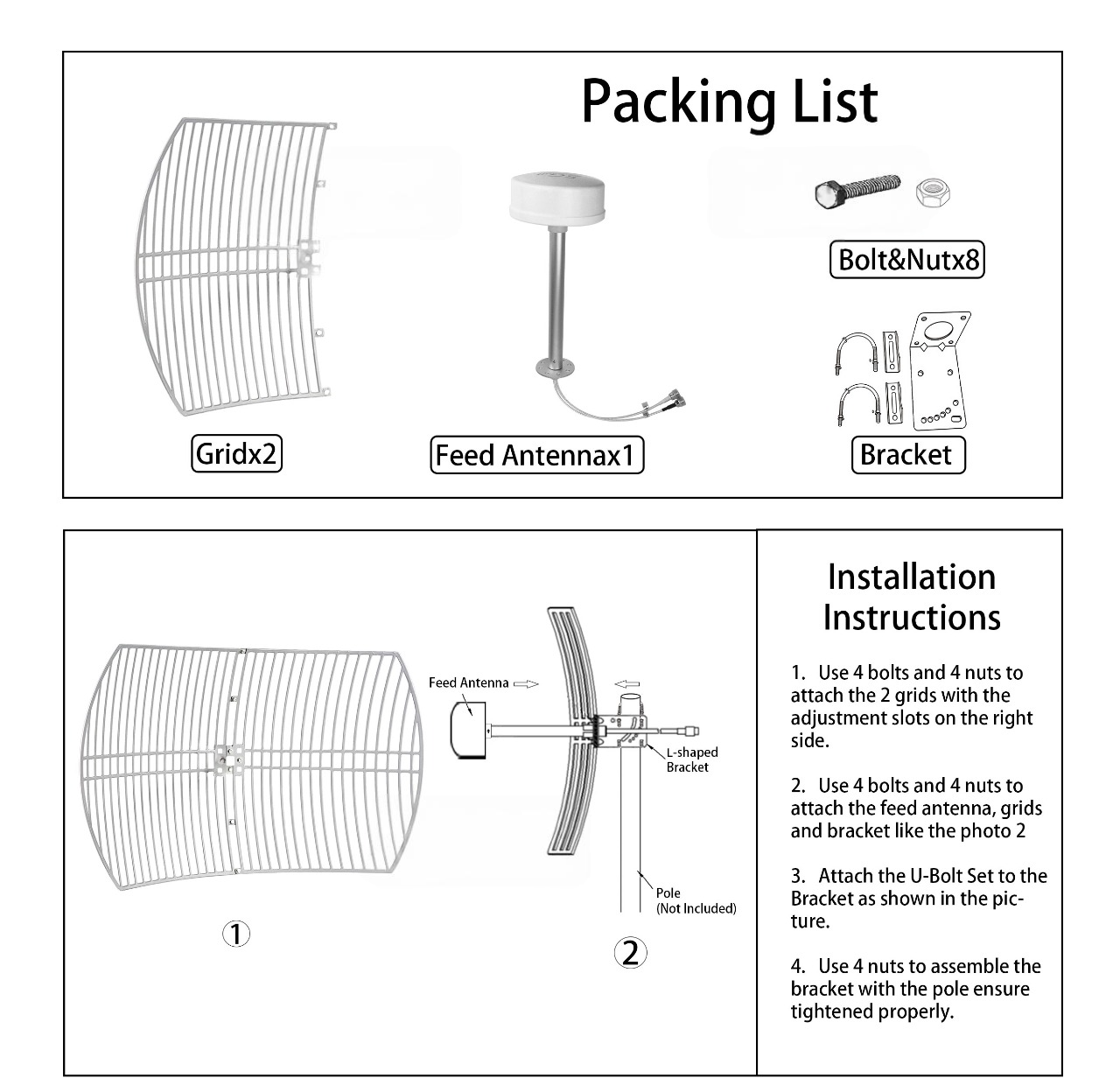 Packing List

Gridx2

Feed Antennax1

Bolt&Nutx8

Bracket

Feed Antenna

L-shaped Bracket

Pole (Not Included)

①

②

Installation Instructions

1. Use 4 bolts and 4 nuts to attach the 2 grids with the adjustment slots on the right side.

2. Use 4 bolts and 4 nuts to attach the feed antenna, grids and bracket like the photo 2

3. Attach the U-Bolt Set to the Bracket as shown in the picture.

4. Use 4 nuts to assemble the bracket with the pole ensure tightened properly.