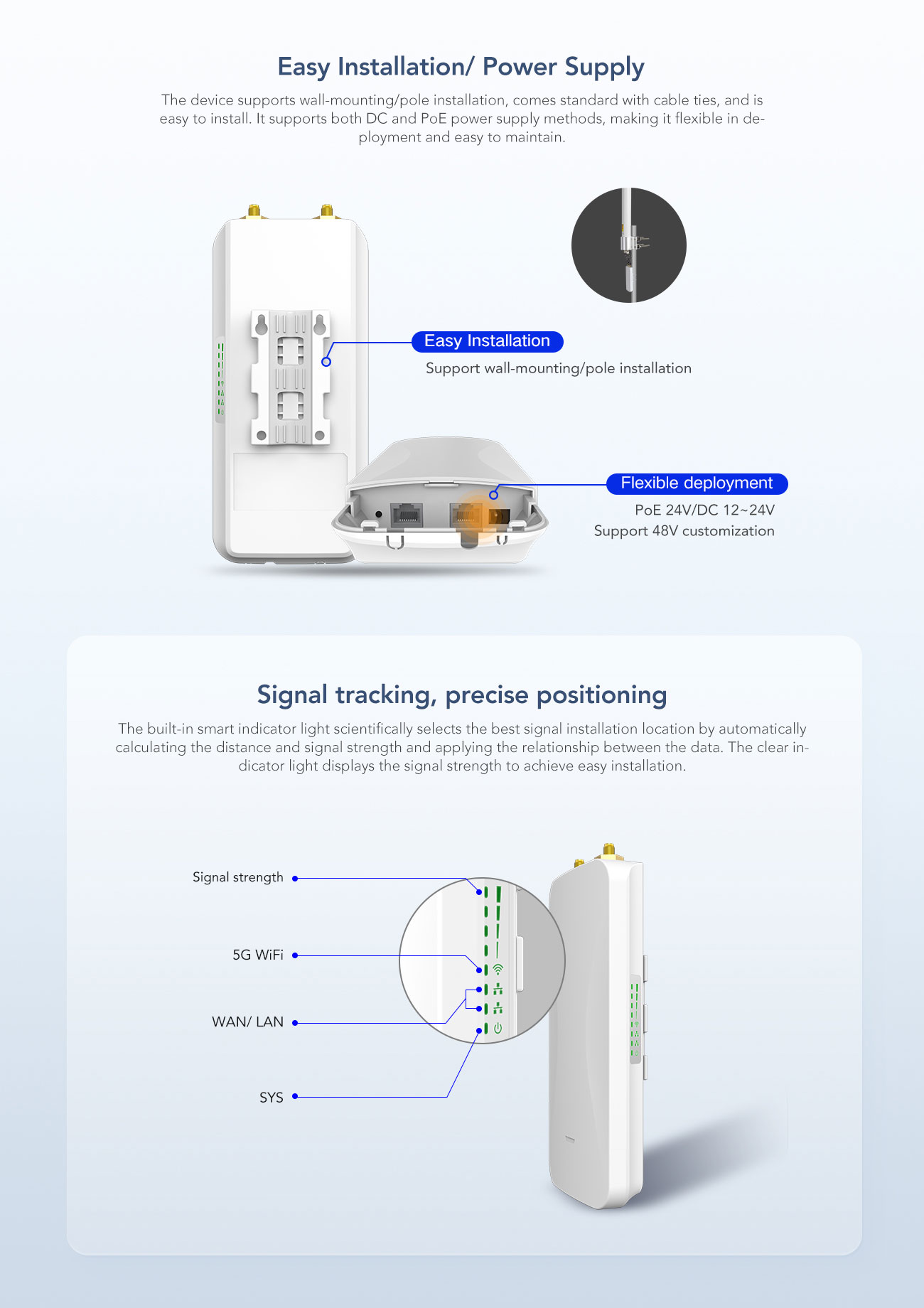 Easy Installation/ Power Supply

The device supports wall-mounting/pole installation, comes standard with cable ties, and is easy to install. It supports both DC and PoE power supply methods, making it flexible in deployment and easy to maintain.

Easy Installation
Support wall-mounting/pole installation

Flexible deployment
PoE 24V/DC 12~24V
Support 48V customization

Signal tracking, precise positioning

The built-in smart indicator light scientifically selects the best signal installation location by automatically calculating the distance and signal strength and applying the relationship between the data. The clear indicator light displays the signal strength to achieve easy installation.

Signal strength

5G WiFi

WAN/ LAN

SYS