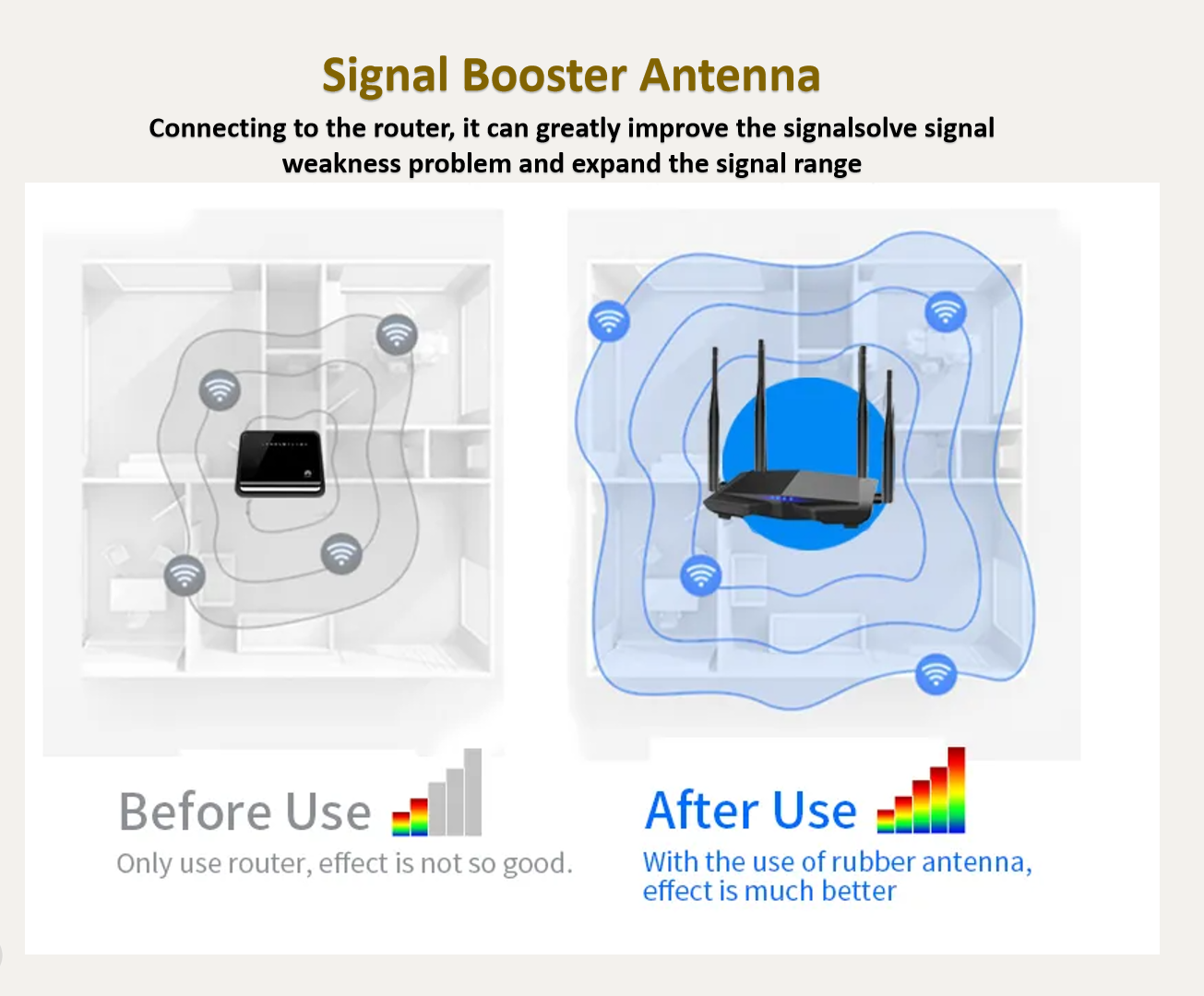 Signal Booster Antenna

Connecting to the router, it can greatly improve the signalsolve signal weakness problem and expand the signal range

Before Use

Only use router, effect is not so good.

After Use

With the use of rubber antenna, effect is much better