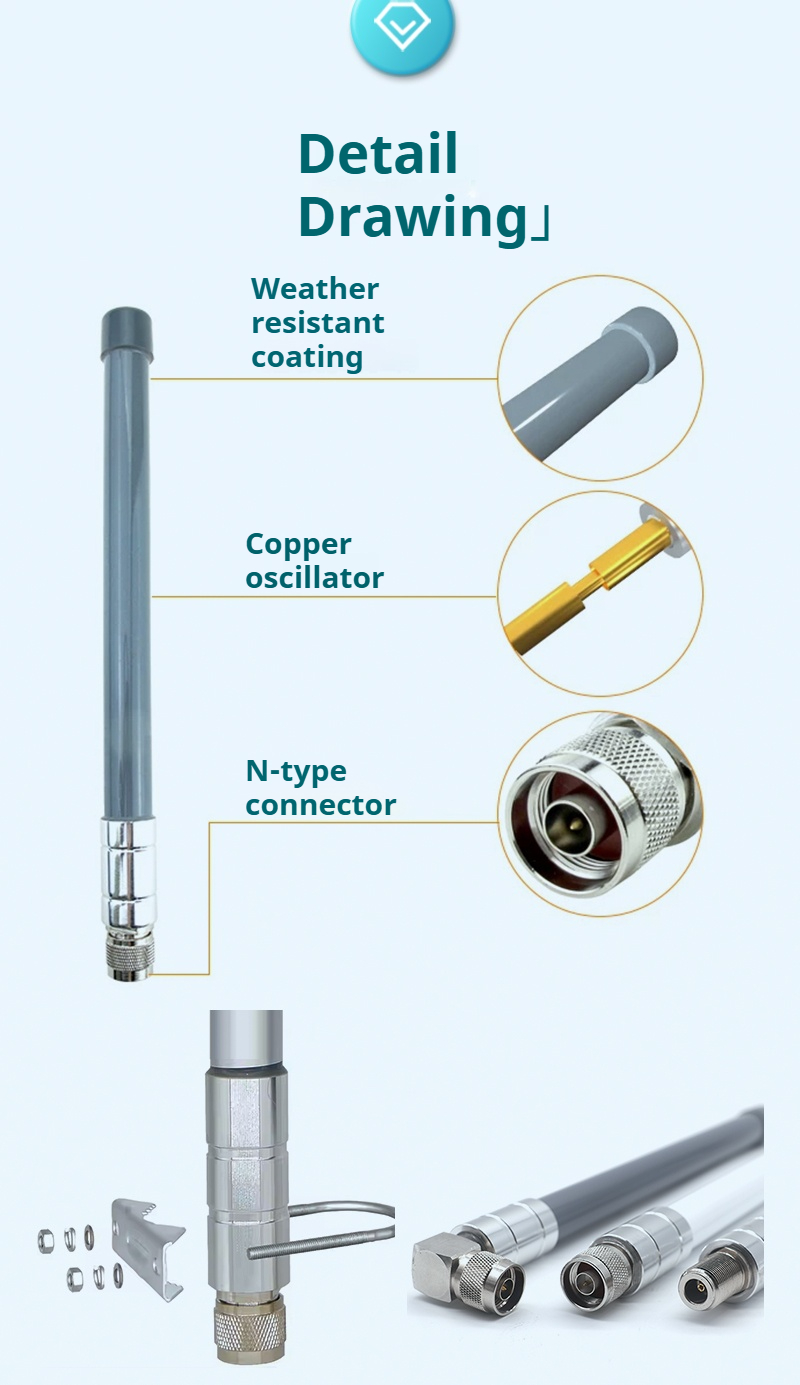 Detail Drawing」

Weather resistant coating

Copper oscillator

N-type connector